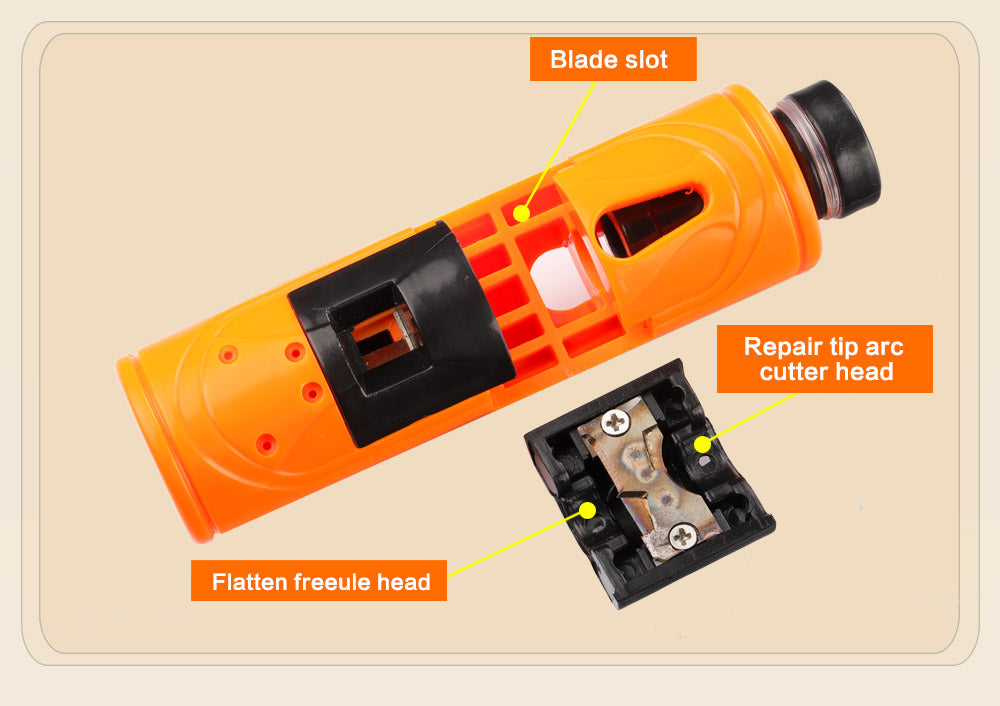 Blade slot

Repair tip arc cutter head

Flatten freeule head