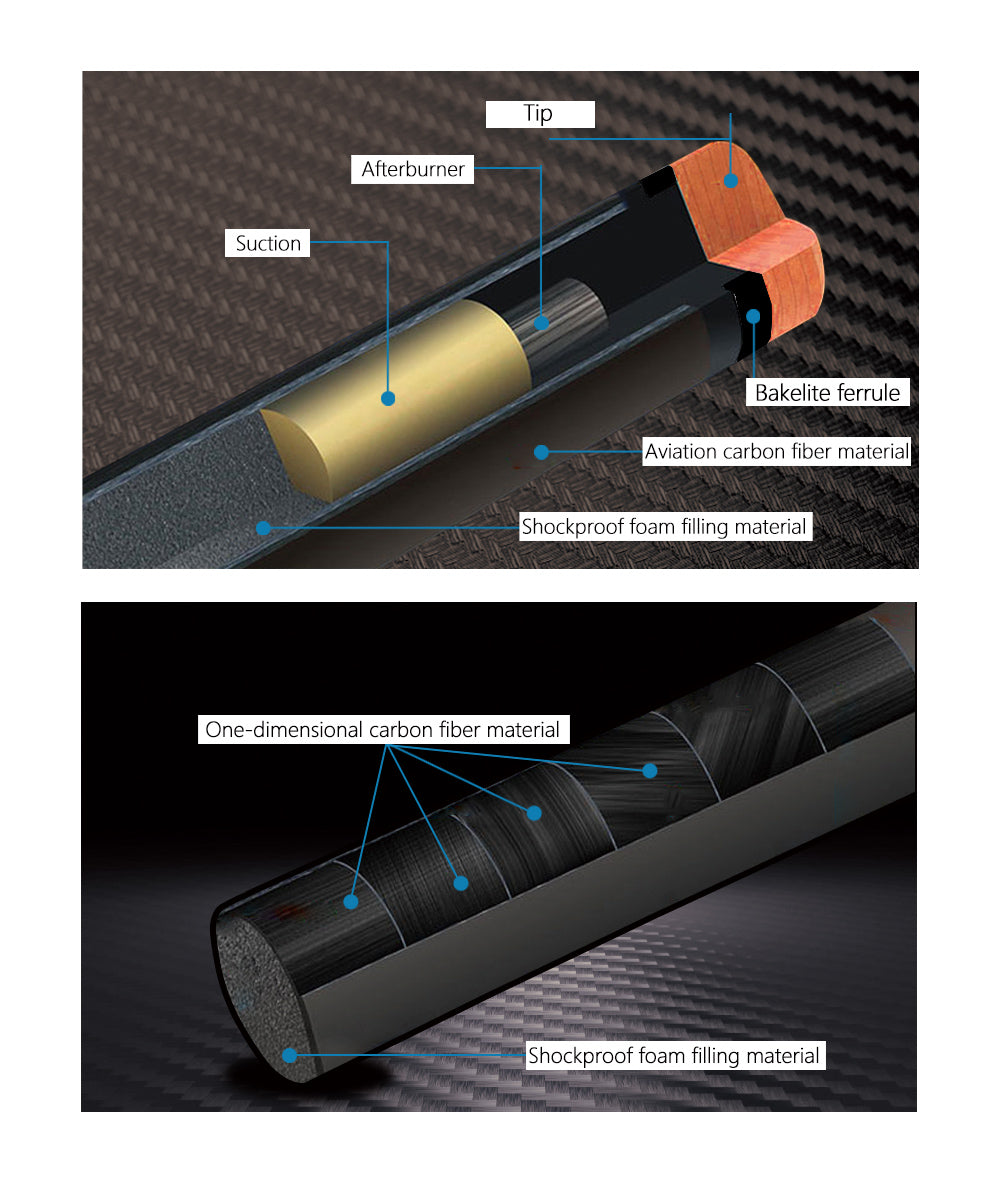 Tip

Afterburner

Suction

Bakelite ferrule

Aviation carbon fiber material

Shockproof foam filling material

One-dimensional carbon fiber material

Shockproof foam filling material