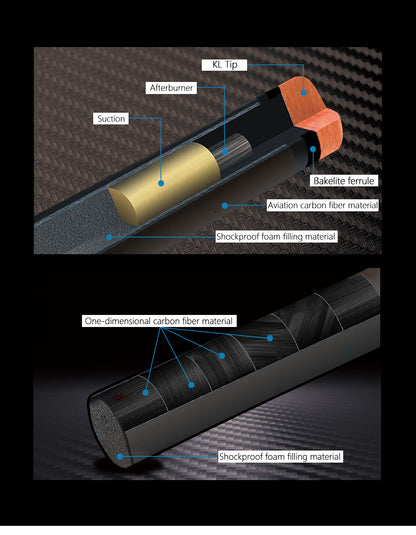 KL Tip

Afterburner

Suction

Bakelite ferrule

Aviation carbon fiber material

Shockproof foam filling material

One-dimensional carbon fiber material

Shockproof foam filling material