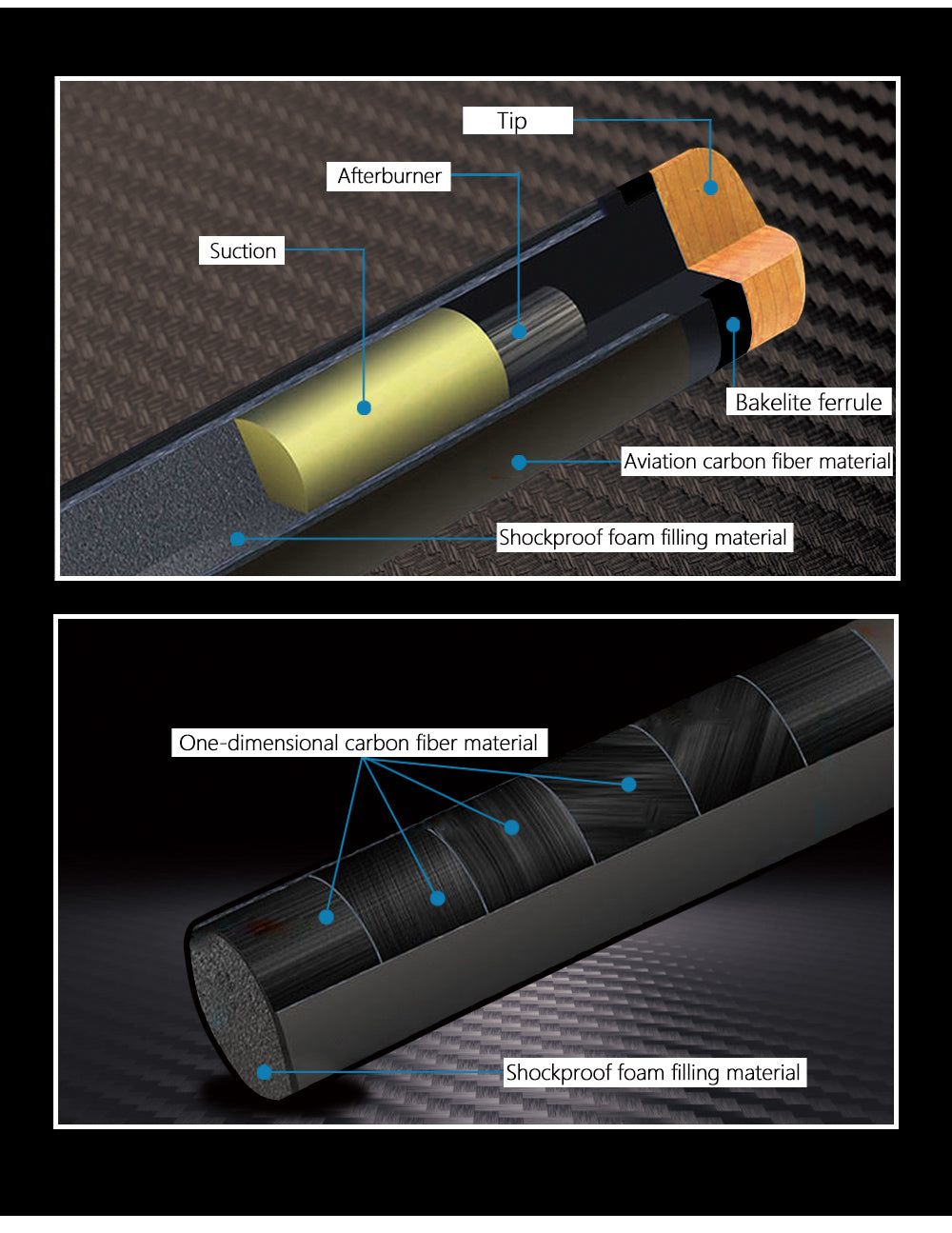 Tip

Afterburner

Suction

Bakelite ferrule

Aviation carbon fiber material

Shockproof foam filling material

One-dimensional carbon fiber material

Shockproof foam filling material