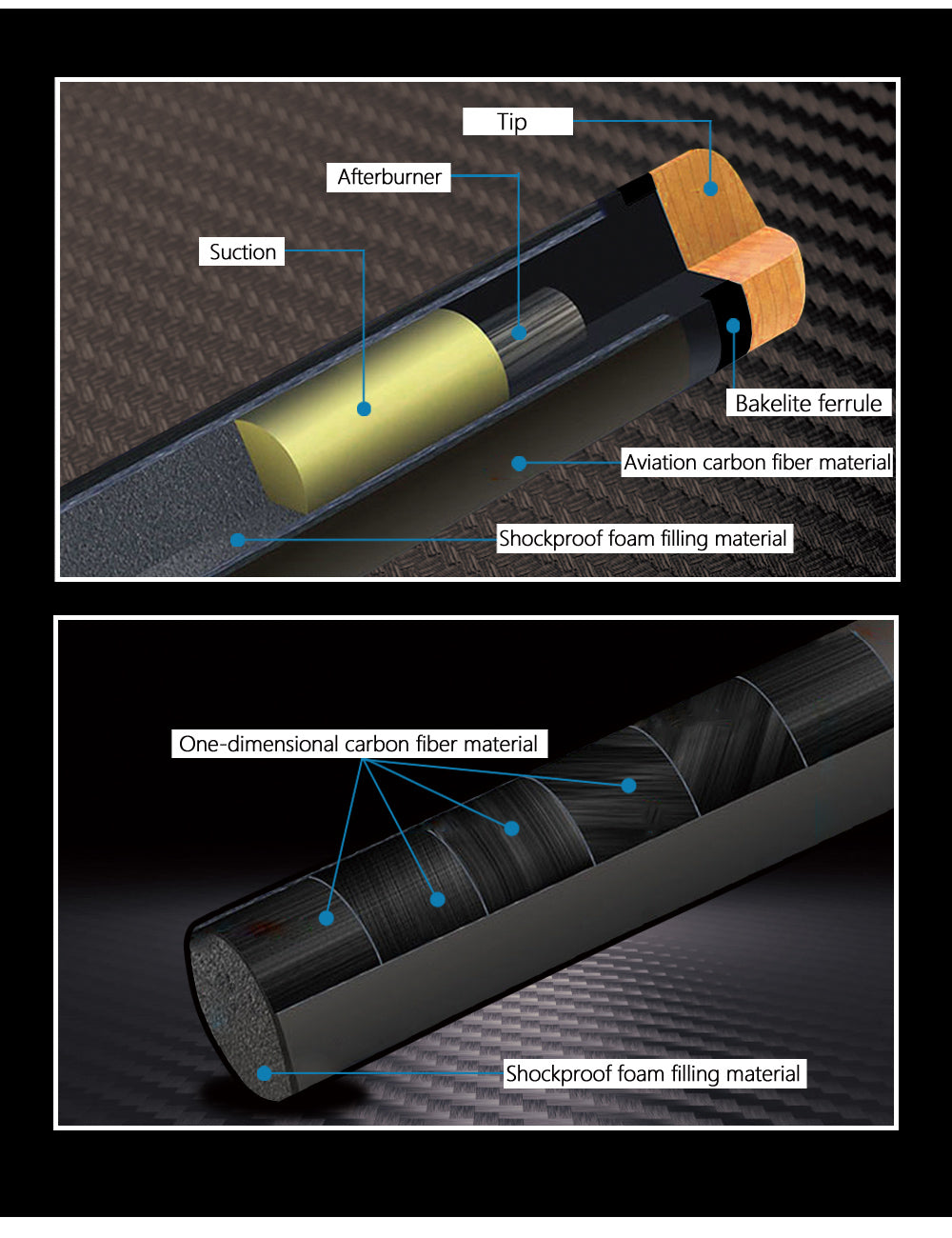 Tip

Afterburner

Suction

Bakelite ferrule

Aviation carbon fiber material

Shockproof foam filling material

One-dimensional carbon fiber material

Shockproof foam filling material