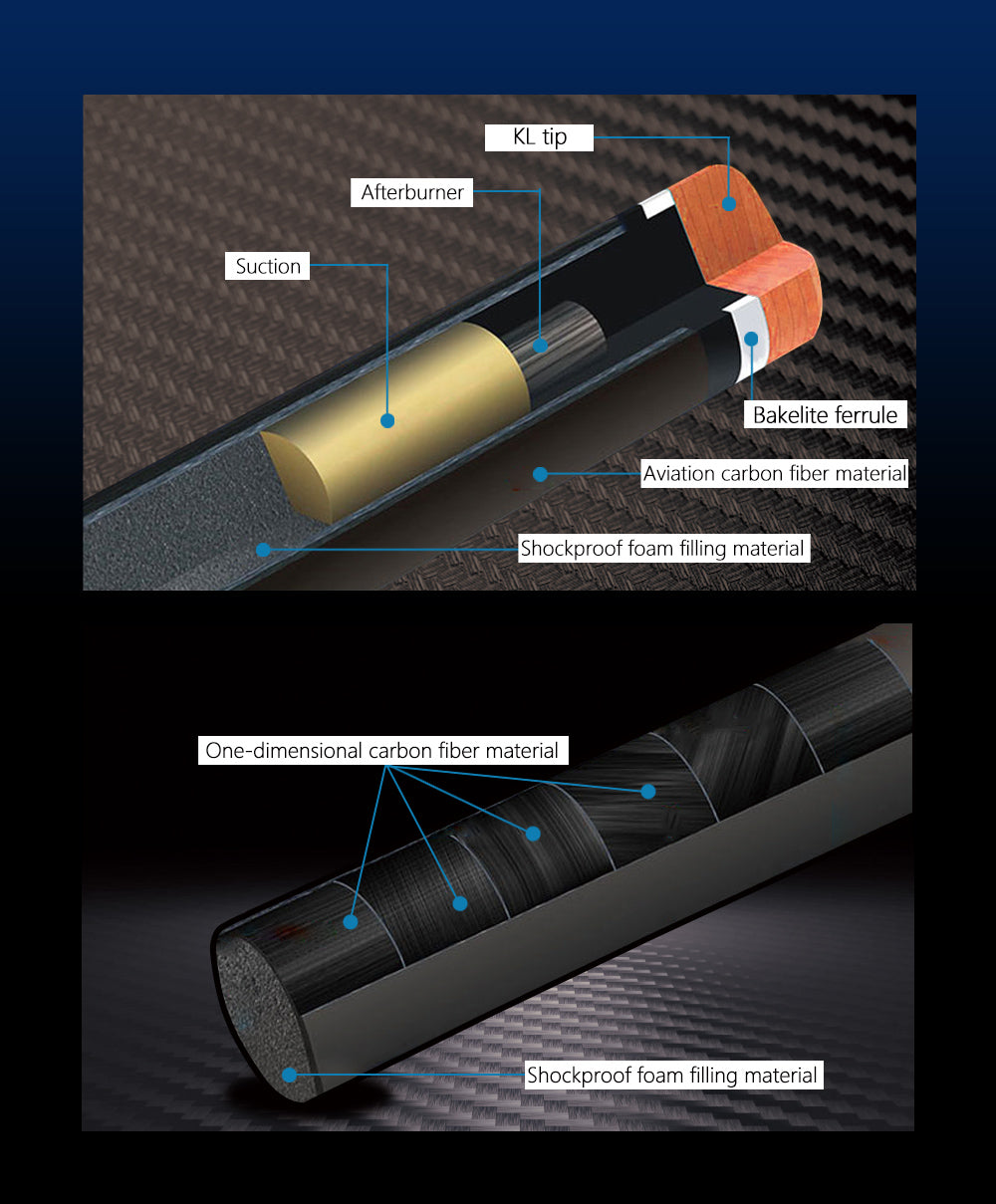 KL tip

Afterburner

Suction

Bakelite ferrule

Aviation carbon fiber material

Shockproof foam filling material

One-dimensional carbon fiber material

Shockproof foam filling material