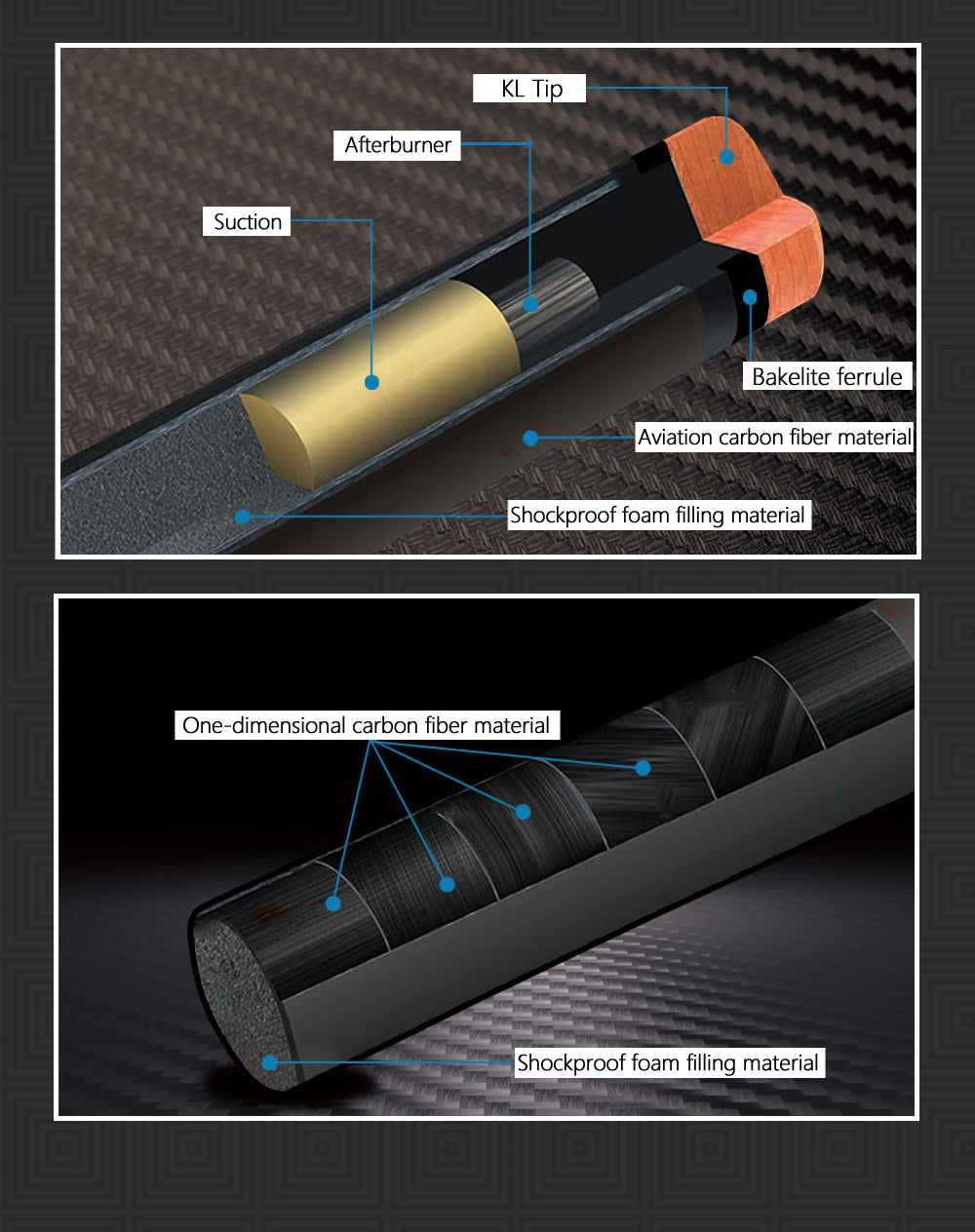 KL Tip

Afterburner

Suction

Bakelite ferrule

Aviation carbon fiber material

Shockproof foam filling material

One-dimensional carbon fiber material

Shockproof foam filling material