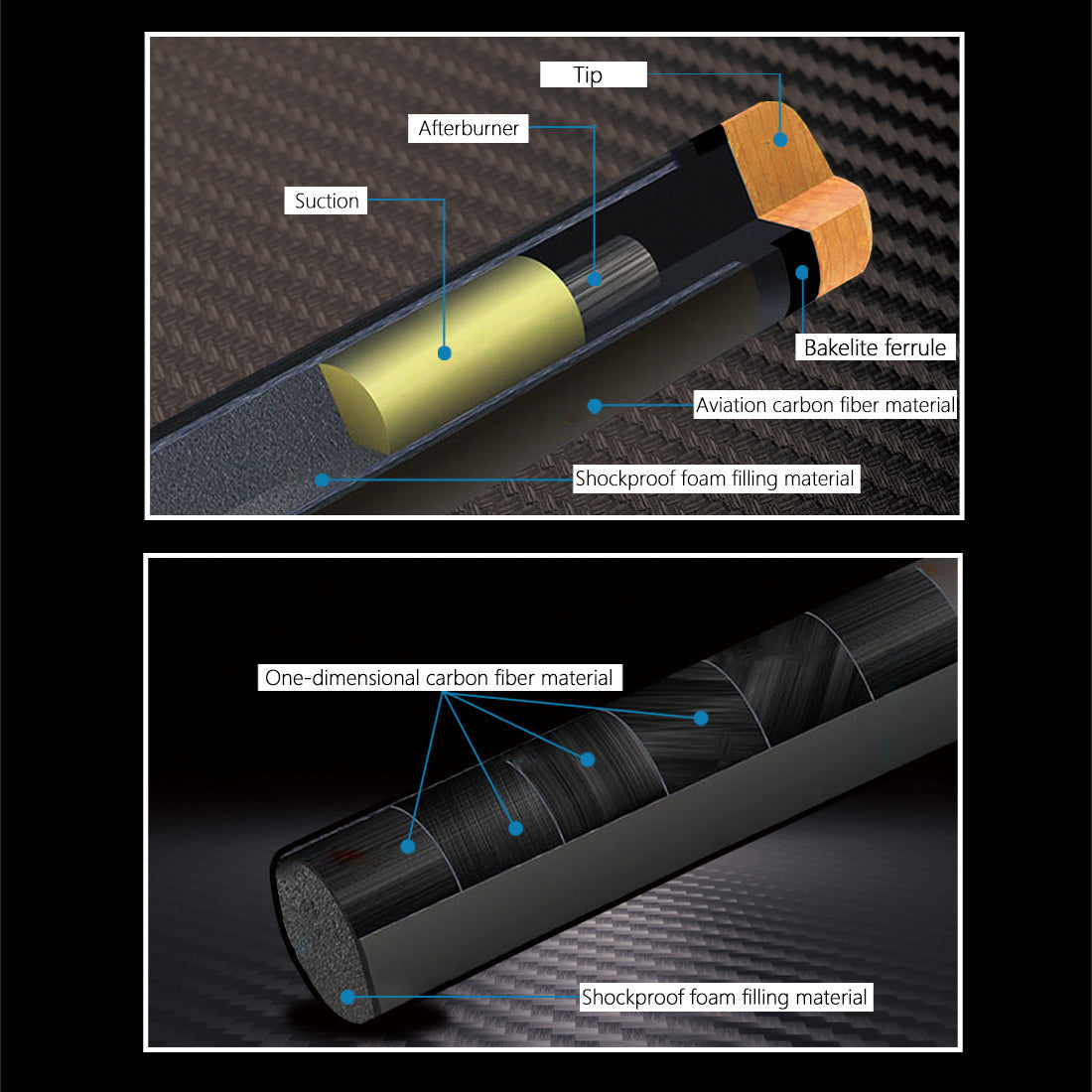 Tip

Afterburner

Suction

Bakelite ferrule

Aviation carbon fiber material

Shockproof foam filling material

One-dimensional carbon fiber material

Shockproof foam filling material