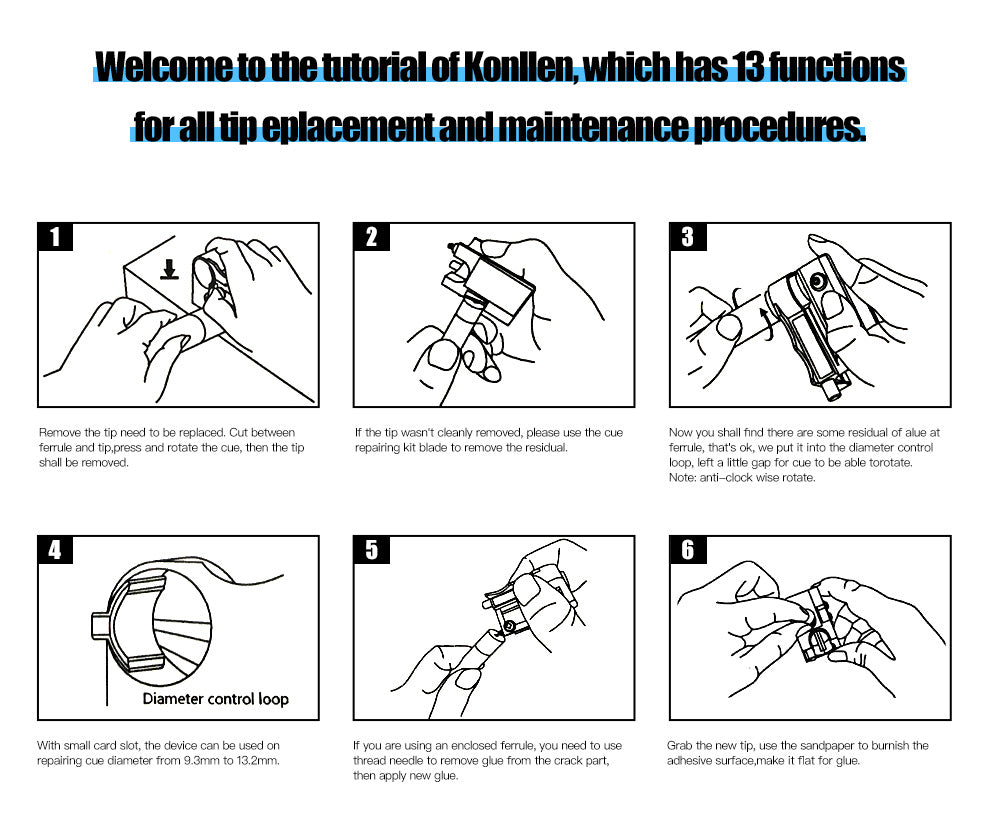 Welcome to the tutorial of Konllen, which has 13 functions for all tip eplacement and maintenance procedures.

1

Remove the tip need to be replaced. Cut between ferrule and tip,press and rotate the cue, then the tip shall be removed.

2

If the tip wasn't cleanly removed, please use the cue repairing kit blade to remove the residual.

3

Now you shall find there are some residual of alue at ferrule, that's ok, we put it into the diameter control loop, left a little gap for cue to be able torotate. Note: anti-clock wise rotate.

4

Diameter control loop

With small card slot, the device can be used on repairing cue diameter from 9.3mm to 13.2mm.

5

If you are using an enclosed ferrule, you need to use thread needle to remove glue from the crack part, then apply new glue.

6

Grab the new tip, use the sandpaper to burnish the adhesive surface,make it flat for glue.