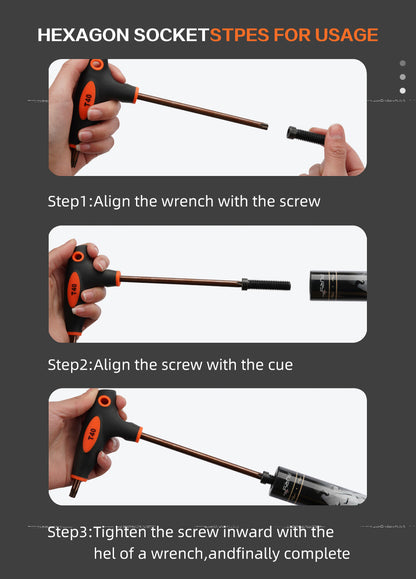 HEXAGON SOCKETSTPES FOR USAGE

T40

Step1:Align the wrench with the screw

T40

Step2:Align the screw with the cue

T40

Step3:Tighten the screw inward with the hel of a wrench,andfinally complete