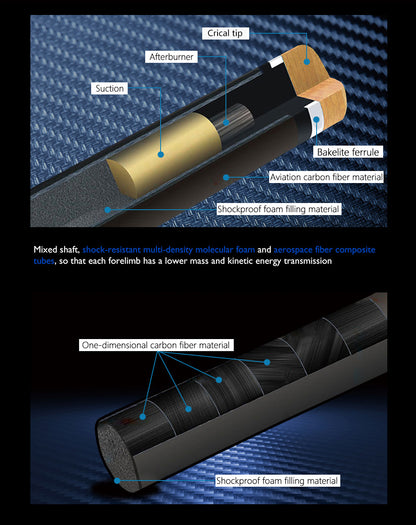 Crical tip

Afterburner

Suction

Bakelite ferrule

Aviation carbon fiber material

Shockproof foam filling material

Mixed shaft, shock-resistant multi-density molecular foam and aerospace fiber composite tubes, so that each forelimb has a lower mass and kinetic energy transmission

One-dimensional carbon fiber material

Shockproof foam filling material