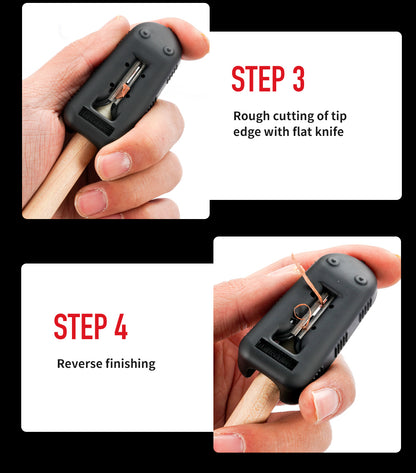 STEP 3

Rough cutting of tip edge with flat knife

STEP 4

Reverse finishing