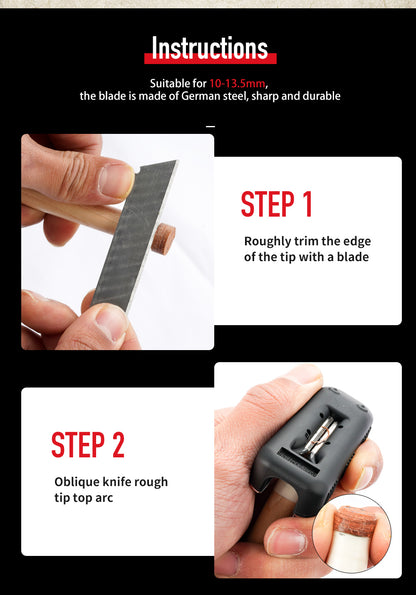 Instructions

Suitable for 10-13.5mm, the blade is made of German steel, sharp and durable

STEP 1

Roughly trim the edge of the tip with a blade

STEP 2

Oblique knife rough tip top arc