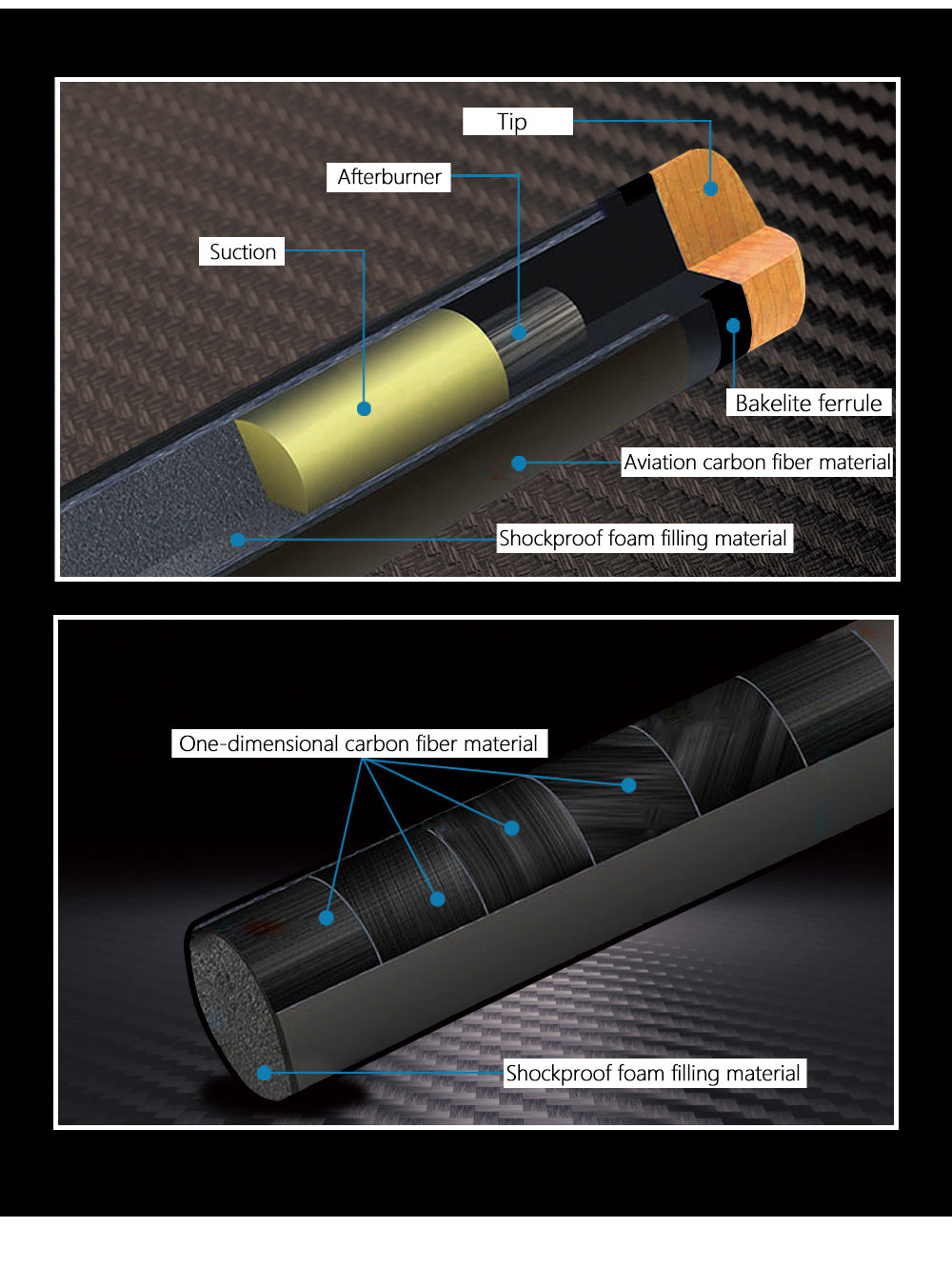 Tip

Afterburner

Suction

Bakelite ferrule

Aviation carbon fiber material

Shockproof foam filling material

One-dimensional carbon fiber material

Shockproof foam filling material